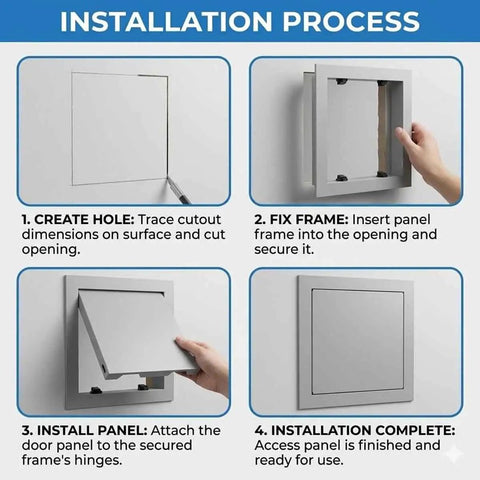 INSTALLATION PROCESS

1. CREATE HOLE: Trace cutout dimensions on surface and cut opening.

2. FIX FRAME: Insert panel frame into the opening and secure it.

3. INSTALL PANEL: Attach the door panel to the secured frame's hinges.

4. INSTALLATION COMPLETE: Access panel is finished and ready for use.