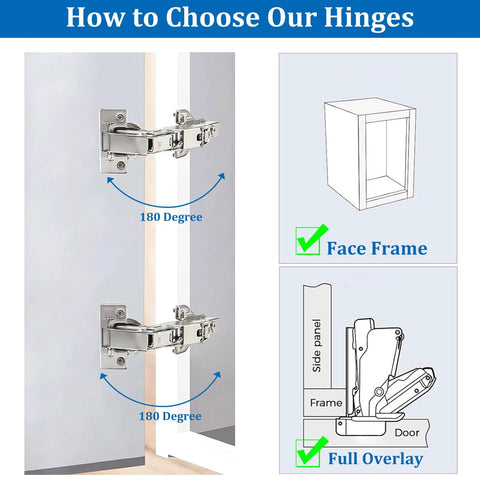 How to Choose Our Hinges

180 Degree

180 Degree

Face Frame

Side panel

Frame

Door

Full Overlay