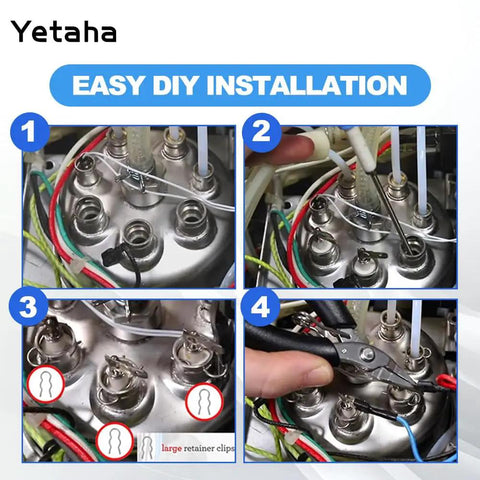 Yetaha

EASY DIY INSTALLATION

1

2

3

large retainer clips

4