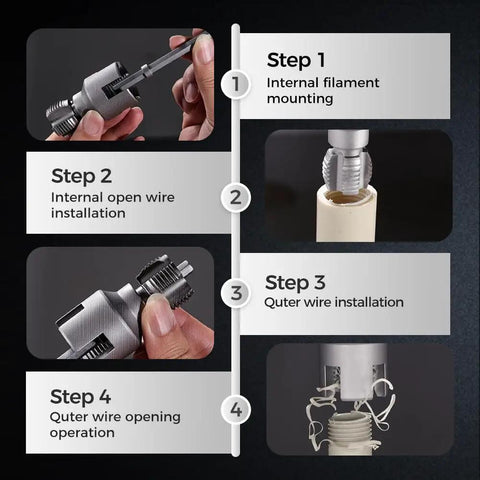 1

Step 1
Internal filament mounting

Step 2
Internal open wire installation

2

3

Step 3
Quter wire installation

Step 4
Quter wire opening operation

4