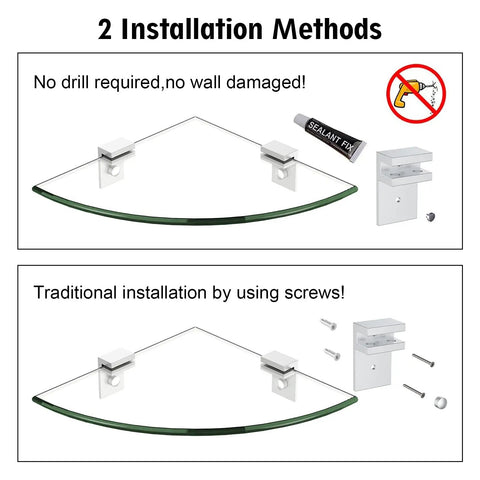 2 Installation Methods

No drill required,no wall damaged!

SEALANT FIX

Traditional installation by using screws!