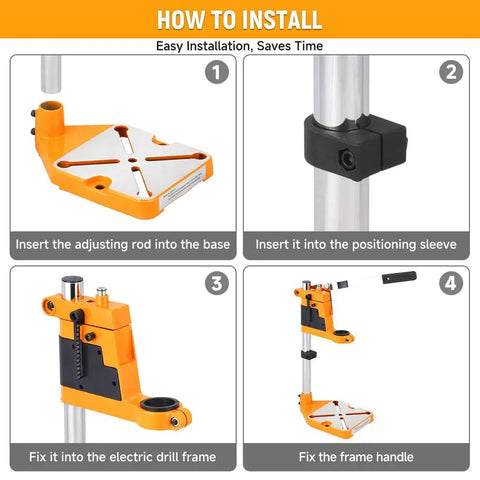 HOW TO INSTALL

Easy Installation, Saves Time

1

Insert the adjusting rod into the base

2

Insert it into the positioning sleeve

3

Fix it into the electric drill frame

4

Fix the frame handle