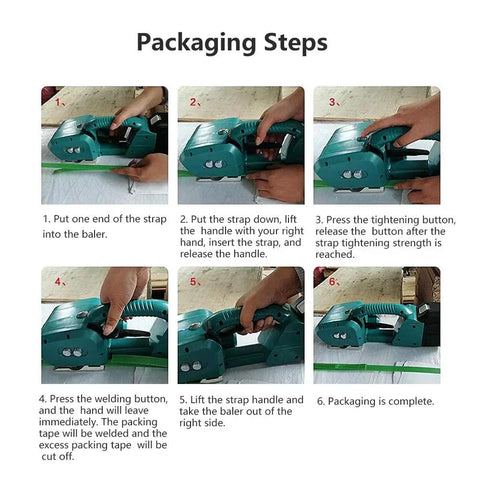 Packaging Steps

1、

2、

3、

1. Put one end of the strap into the baler.

2. Put the strap down, lift the handle with your right hand, insert the strap, and release the handle.

3. Press the tightening button, release the button after the strap tightening strength is reached.

4、

5、

6、

4. Press the welding button, and the hand will leave immediately. The packing tape will be welded and the excess packing tape will be cut off.

5. Lift the strap handle and take the baler out of the right side.

6. Packaging is complete.