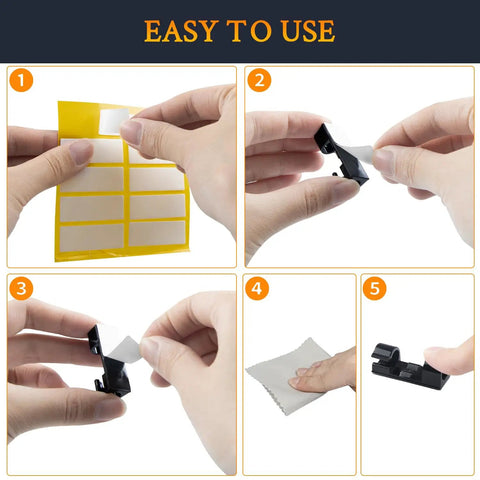 EASY TO USE

1

2

3

4

5