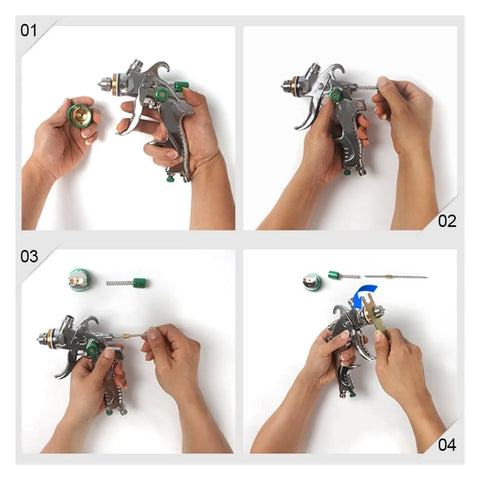 01

02

03

04