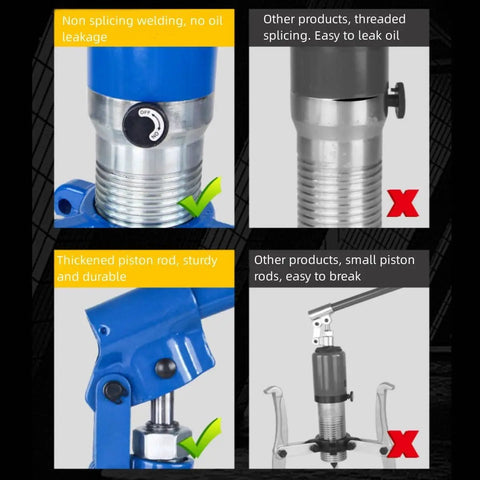 Non splicing welding, no oil leakage

OFF
ON

Other products, threaded splicing. Easy to leak oil

Thickened piston rod, sturdy and durable

Other products, small piston rods, easy to break