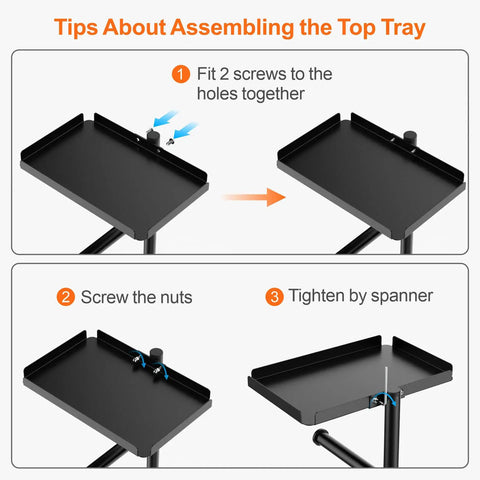 Tips About Assembling the Top Tray

1 Fit 2 screws to the holes together

2 Screw the nuts

3 Tighten by spanner