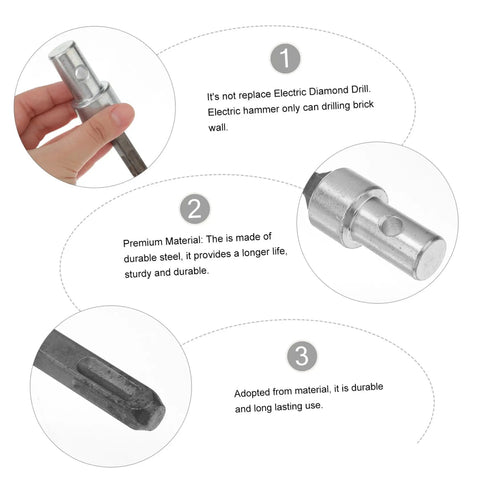 1

It's not replace Electric Diamond Drill. Electric hammer only can drilling brick wall.

2

Premium Material: The is made of durable steel, it provides a longer life, sturdy and durable.

3

Adopted from material, it is durable and long lasting use.