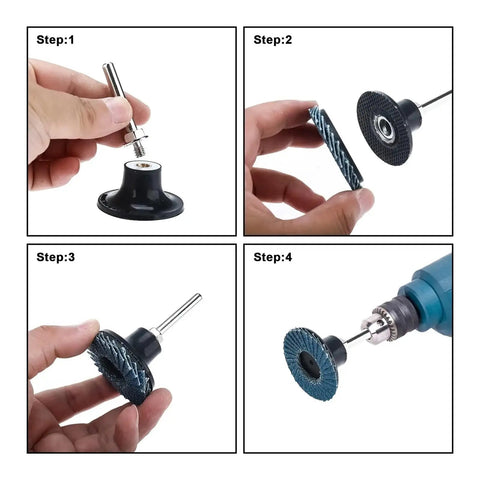 Step:1

Step:2

Step:3

Step:4