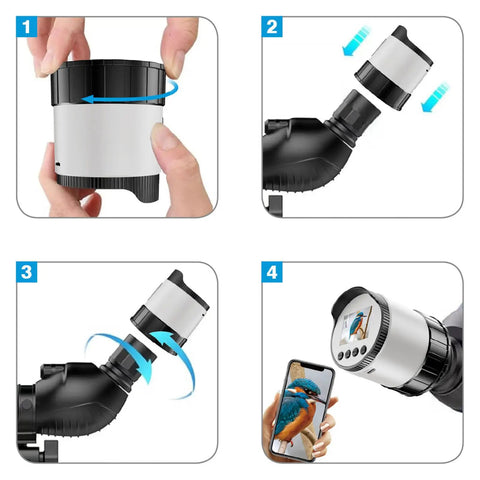 1

2

3

4