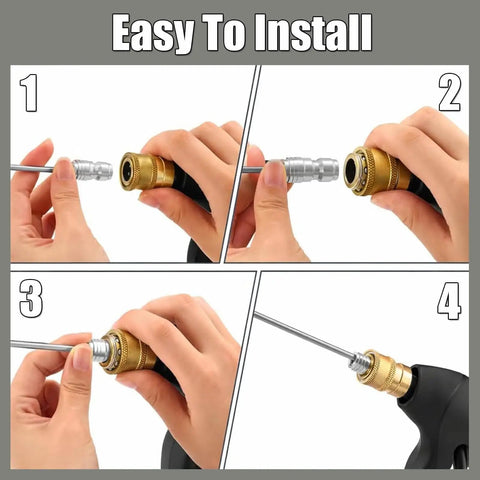 Easy To Install

1

2

3

4