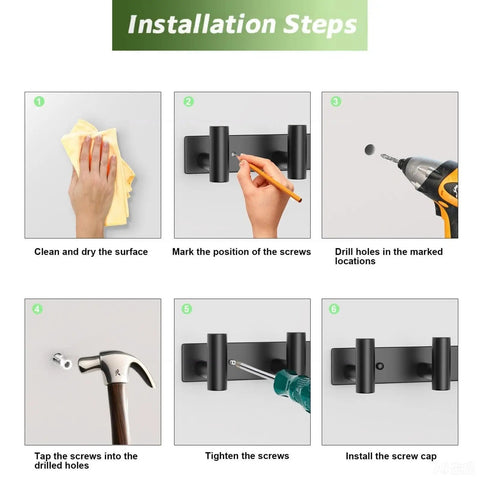 Installation Steps

1

Clean and dry the surface

2

Mark the position of the screws

3

Drill holes in the marked locations

4

Tap the screws into the drilled holes

5

Tighten the screws

6

Install the screw cap