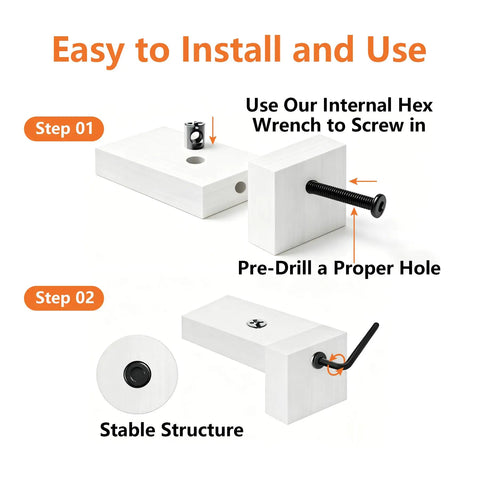 Easy to Install and Use

Step 01

Use Our Internal Hex Wrench to Screw in

Pre-Drill a Proper Hole

Step 02

Stable Structure