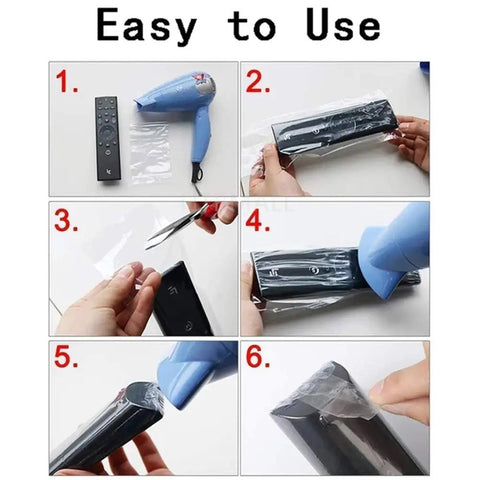 Easy to Use

1.

2.

3.

4.

5.

6.