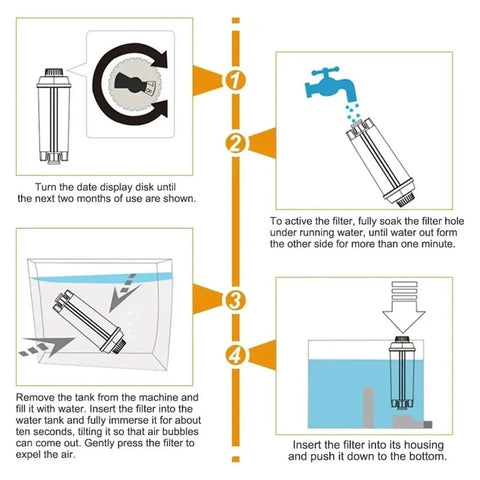 1

Turn the date display disk until the next two months of use are shown.

2

To active the filter, fully soak the filter hole under running water, until water out form the other side for more than one minute.

3

Remove the tank from the machine and fill it with water. Insert the filter into the water tank and fully immerse it for about ten seconds, tilting it so that air bubbles can come out. Gently press the filter to expel the air.

4

Insert the filter into its housing and push it down to the bottom.