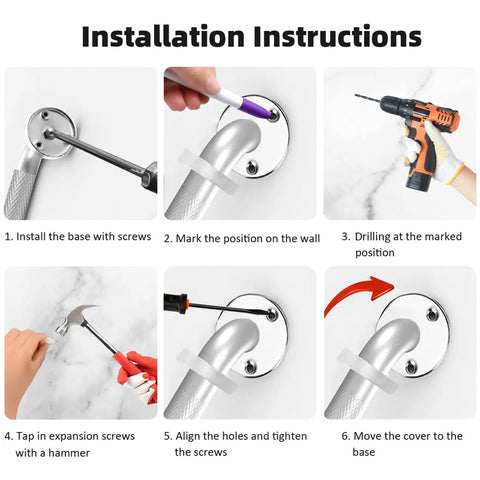 Installation Instructions

1. Install the base with screws

2. Mark the position on the wall

3. Drilling at the marked position

4. Tap in expansion screws with a hammer

5. Align the holes and tighten the screws

6. Move the cover to the base