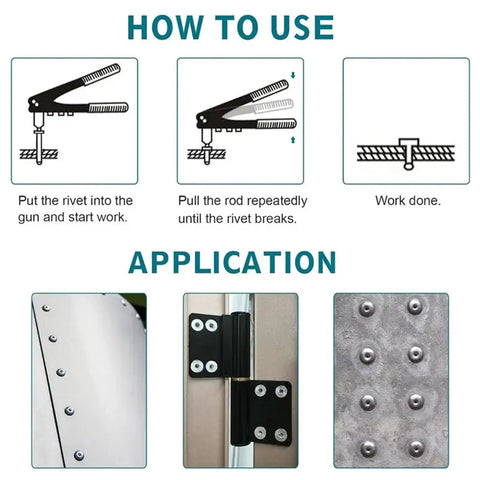 HOW TO USE

Put the rivet into the gun and start work.

Pull the rod repeatedly until the rivet breaks.

Work done.

APPLICATION