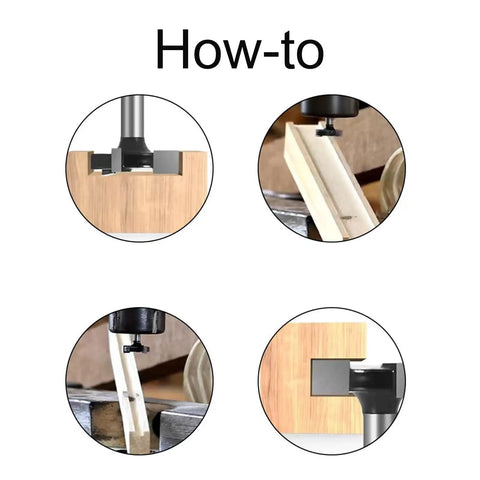 How-to