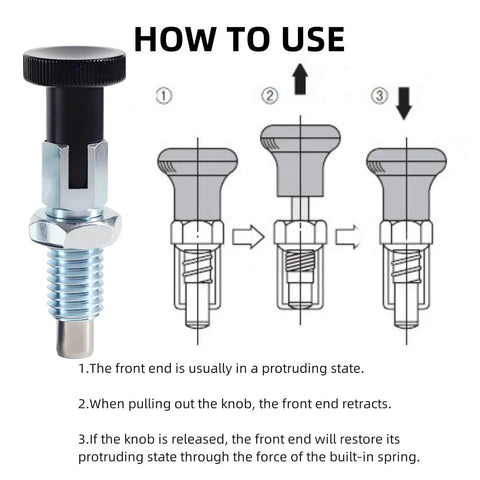 HOW TO USE

①

②

③

1.The front end is usually in a protruding state.

2.When pulling out the knob, the front end retracts.

3.If the knob is released, the front end will restore its protruding state through the force of the built-in spring.