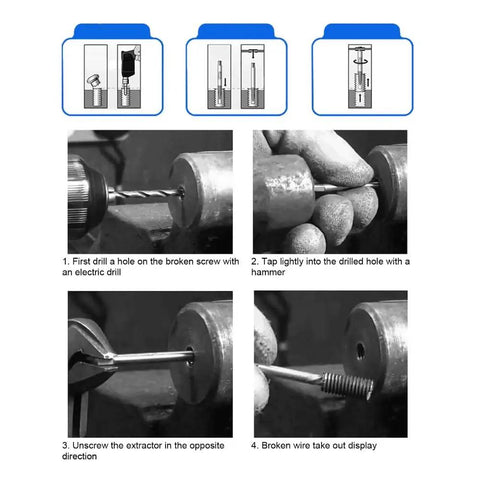 1. First drill a hole on the broken screw with an electric drill

2. Tap lightly into the drilled hole with a hammer

3. Unscrew the extractor in the opposite direction

4. Broken wire take out display