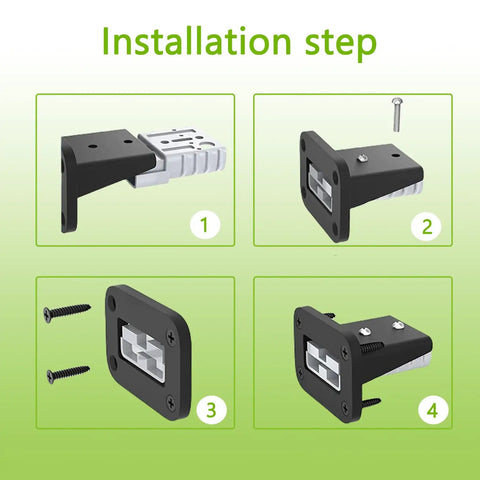 Installation step

1

2

3

4