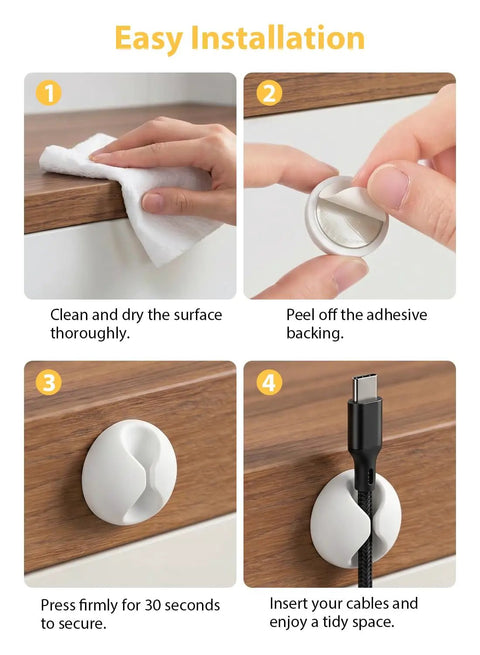 Easy Installation

1

Clean and dry the surface thoroughly.

2

Peel off the adhesive backing.

3

Press firmly for 30 seconds to secure.

4

Insert your cables and enjoy a tidy space.