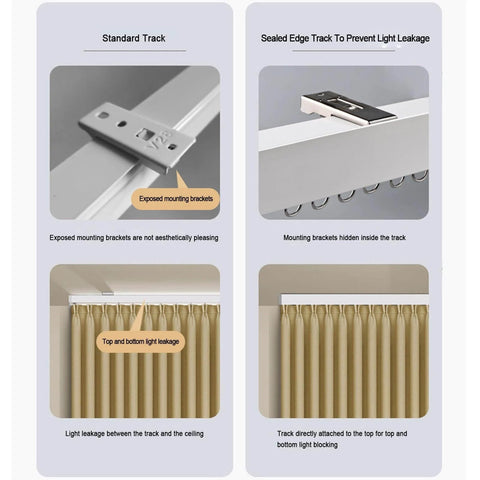 Standard Track

V28

Exposed mounting brackets

Exposed mounting brackets are not aesthetically pleasing

Top and bottom light leakage

Light leakage between the track and the ceiling

Sealed Edge Track To Prevent Light Leakage

Mounting brackets hidden inside the track

Track directly attached to the top for top and bottom light blocking