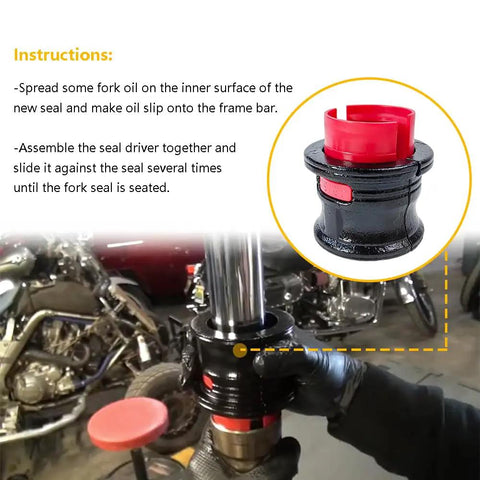 Instructions:

-Spread some fork oil on the inner surface of the new seal and make oil slip onto the frame bar.

-Assemble the seal driver together and slide it against the seal several times until the fork seal is seated.