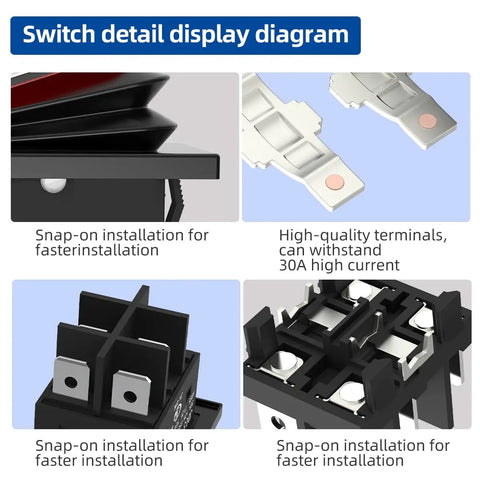 Switch detail display diagram

Snap-on installation for fasterinstallation

High-quality terminals, can withstand 30A high current

Snap-on installation for faster installation

Snap-on installation for faster installation