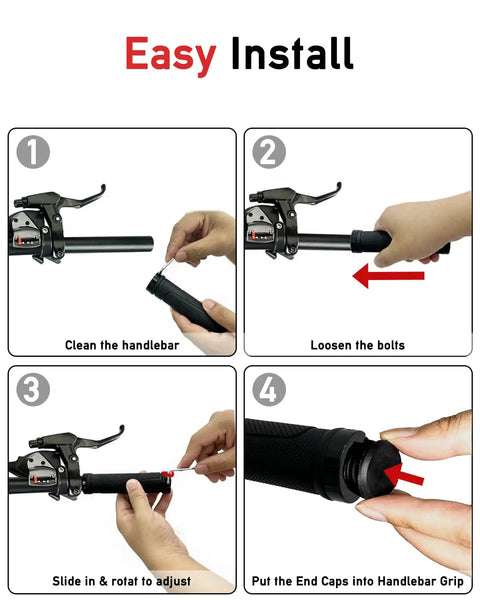 Easy Install

1

Clean the handlebar

2

Loosen the bolts

3

Slide in & rotat to adjust

4

Put the End Caps into Handlebar Grip