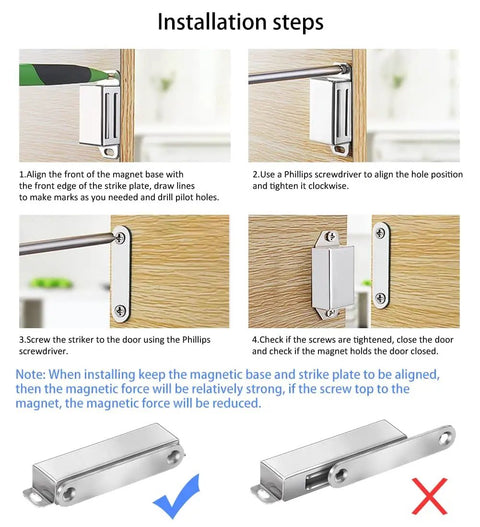 Installation steps

1.Align the front of the magnet base with the front edge of the strike plate, draw lines to make marks as you needed and drill pilot holes.

2.Use a Phillips screwdriver to align the hole position and tighten it clockwise.

3.Screw the striker to the door using the Phillips screwdriver.

4.Check if the screws are tightened, close the door and check if the magnet holds the door closed.

Note: When installing keep the magnetic base and strike plate to be aligned, then the magnetic force will be relatively strong, if the screw top to the magnet, the magnetic force will be reduced.