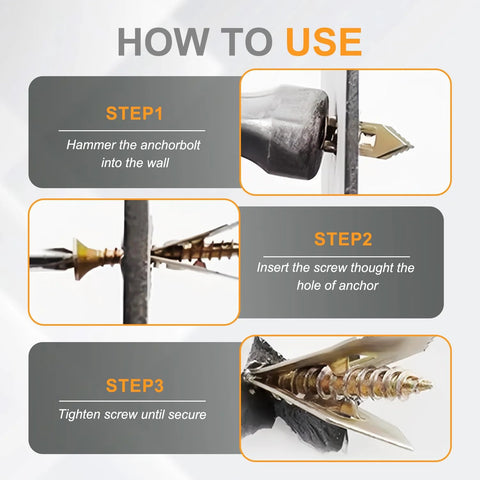 HOW TO USE

STEP1

Hammer the anchorbolt into the wall

STEP2

Insert the screw thought the hole of anchor

STEP3

Tighten screw until secure