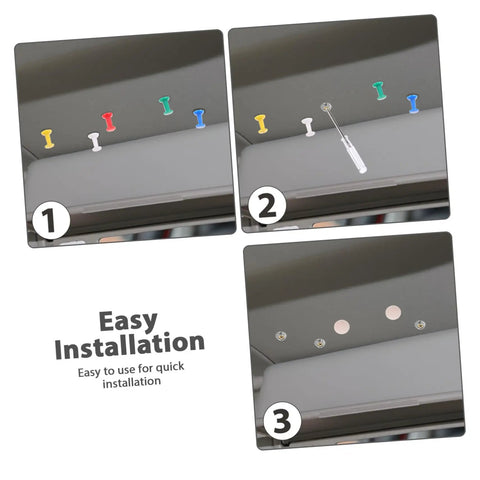 1

2

Easy Installation

Easy to use for quick installation

3