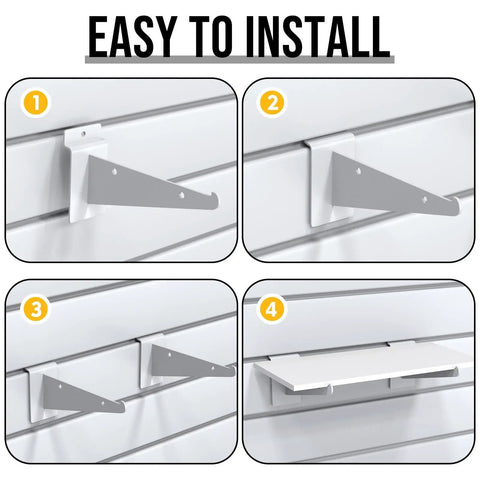 EASY TO INSTALL

1

2

3

4