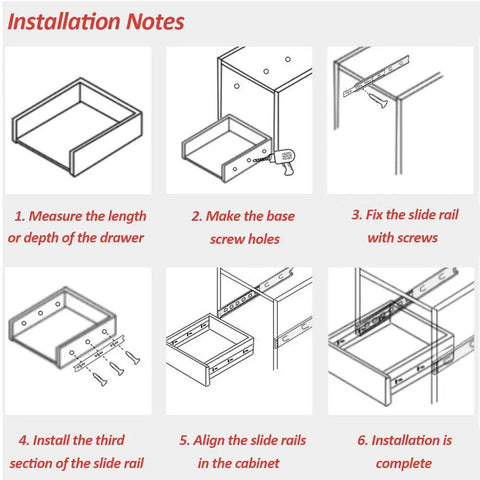 Installation Notes

1. Measure the length or depth of the drawer

2. Make the base screw holes

3. Fix the slide rail with screws

4. Install the third section of the slide rail

5. Align the slide rails in the cabinet

6. Installation is complete