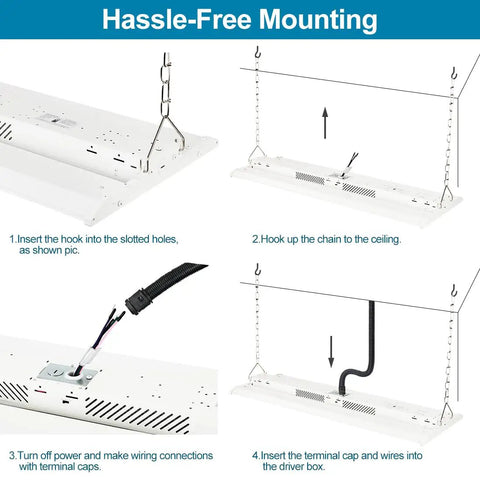 Hassle-Free Mounting

1.Insert the hook into the slotted holes, as shown pic.

2.Hook up the chain to the ceiling.

3.Turn off power and make wiring connections with terminal caps.

4.Insert the terminal cap and wires into the driver box.