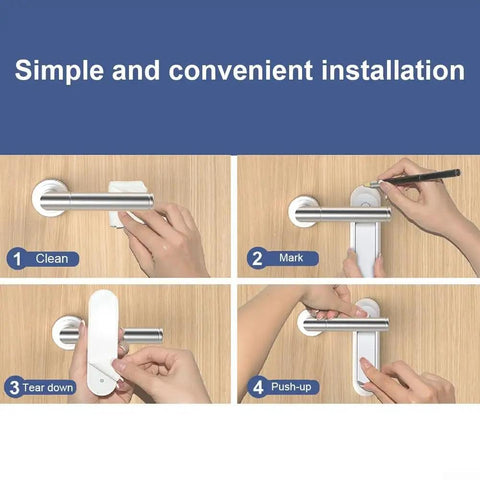 Simple and convenient installation

1 Clean

2 Mark

3 Tear down

4 Push-up