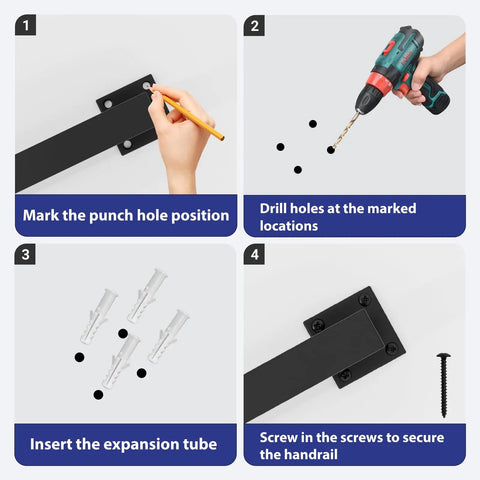 1

Mark the punch hole position

2

Drill holes at the marked locations

3

Insert the expansion tube

4

Screw in the screws to secure the handrail