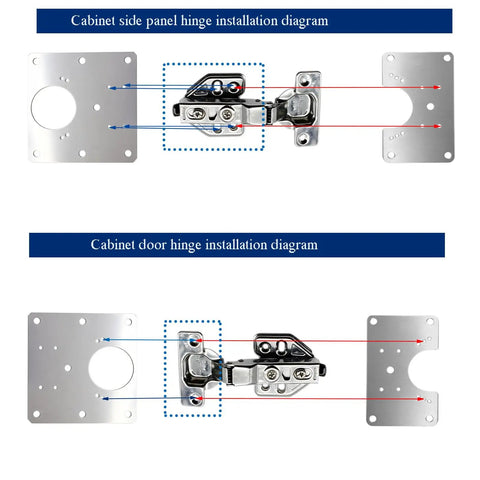 Cabinet side panel hinge installation diagram

Cabinet door hinge installation diagram