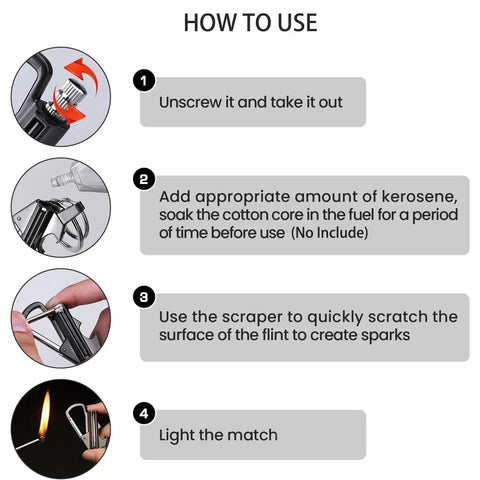 HOW TO USE

1
Unscrew it and take it out

2
Add appropriate amount of kerosene, soak the cotton core in the fuel for a period of time before use (No Include)

3
Use the scraper to quickly scratch the surface of the flint to create sparks

4
Light the match