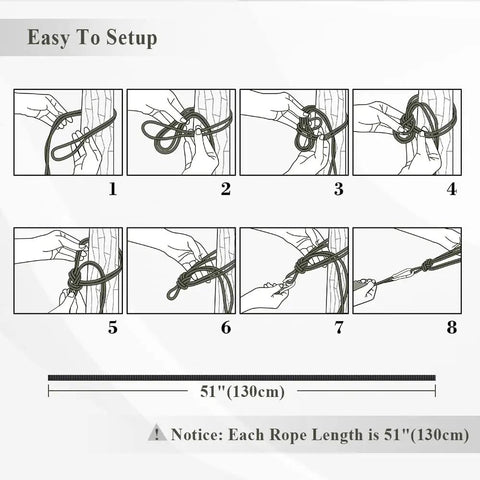 Easy To Setup

1

2

3

4

5

6

7

8

51"(130cm)

! Notice: Each Rope Length is 51"(130cm)