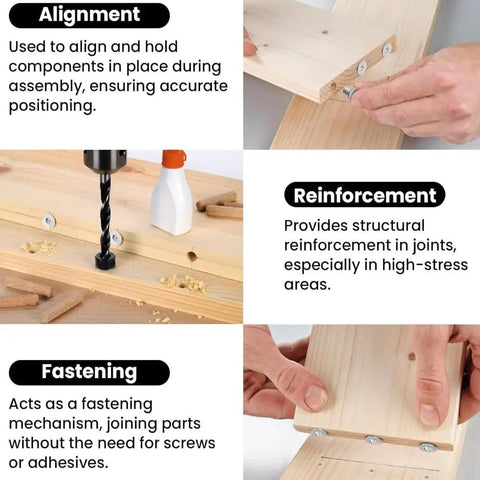 Alignment

Used to align and hold components in place during assembly, ensuring accurate positioning.

Reinforcement

Provides structural reinforcement in joints, especially in high-stress areas.

Fastening

Acts as a fastening mechanism, joining parts without the need for screws or adhesives.