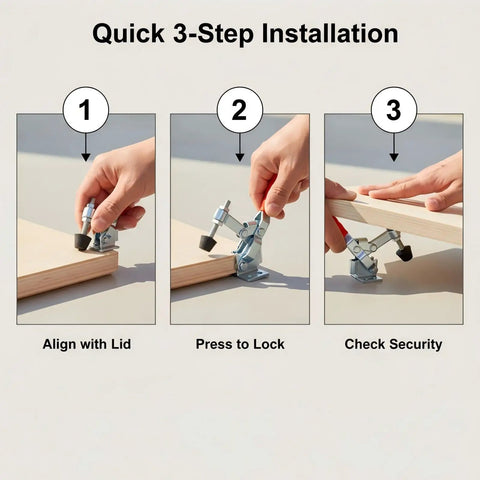 Quick 3-Step Installation

1

2

3

Align with Lid

Press to Lock

Check Security