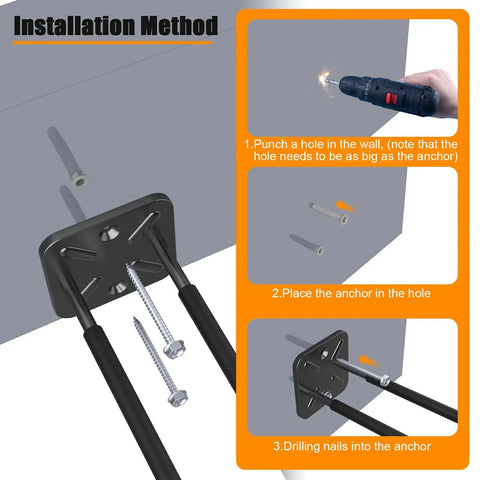 Installation Method

1.Punch a hole in the wall, (note that the hole needs to be as big as the anchor)

2.Place the anchor in the hole

3.Drilling nails into the anchor