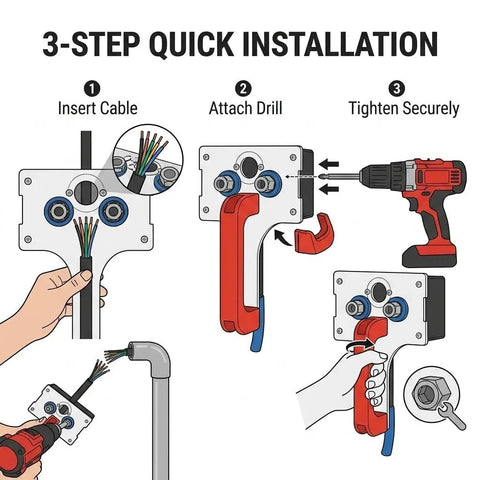 3-STEP QUICK INSTALLATION

1
Insert Cable

2
Attach Drill

3
Tighten Securely