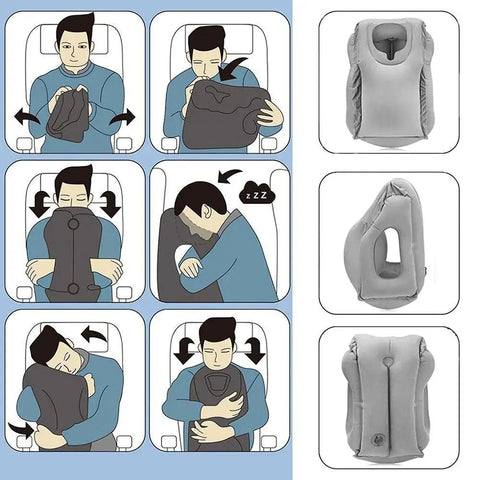 z z Z