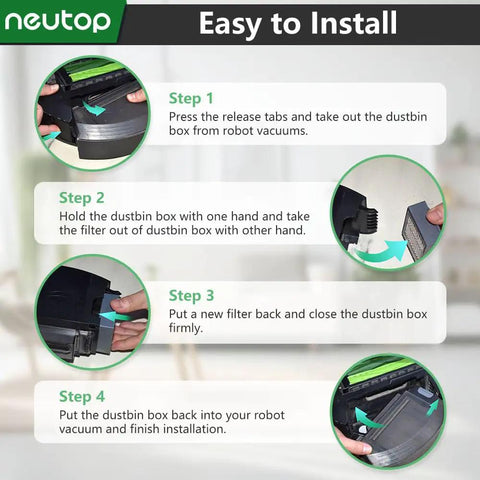 neutop

Easy to Install

Step 1
Press the release tabs and take out the dustbin box from robot vacuums.

Step 2
Hold the dustbin box with one hand and take the filter out of dustbin box with other hand.

Step 3
Put a new filter back and close the dustbin box firmly.

Step 4
Put the dustbin box back into your robot vacuum and finish installation.