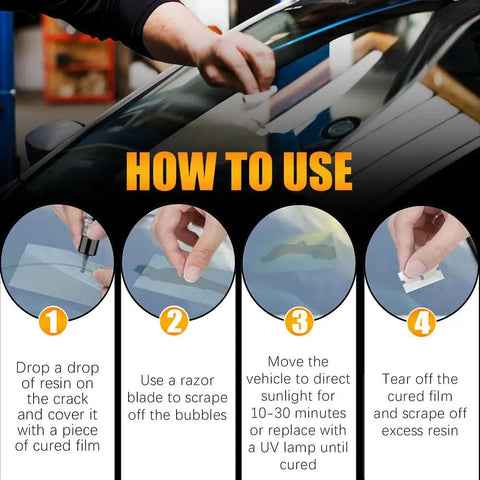 HOW TO USE

1

Drop a drop of resin on the crack and cover it with a piece of cured film

2

Use a razor blade to scrape off the bubbles

3

Move the vehicle to direct sunlight for 10-30 minutes or replace with a UV lamp until cured

4

Tear off the cured film and scrape off excess resin