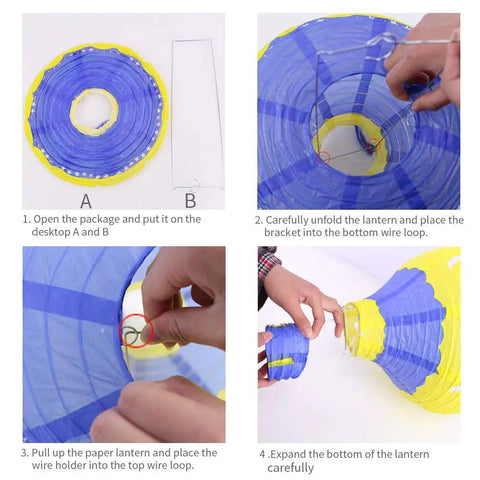 A

B

1. Open the package and put it on the desktop A and B

2. Carefully unfold the lantern and place the bracket into the bottom wire loop.

3. Pull up the paper lantern and place the wire holder into the top wire loop.

4 .Expand the bottom of the lantern carefully