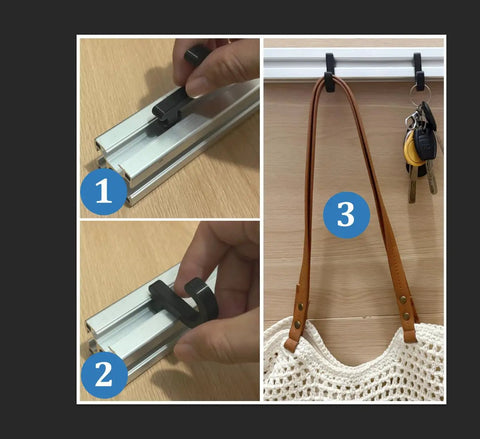 1

2

3